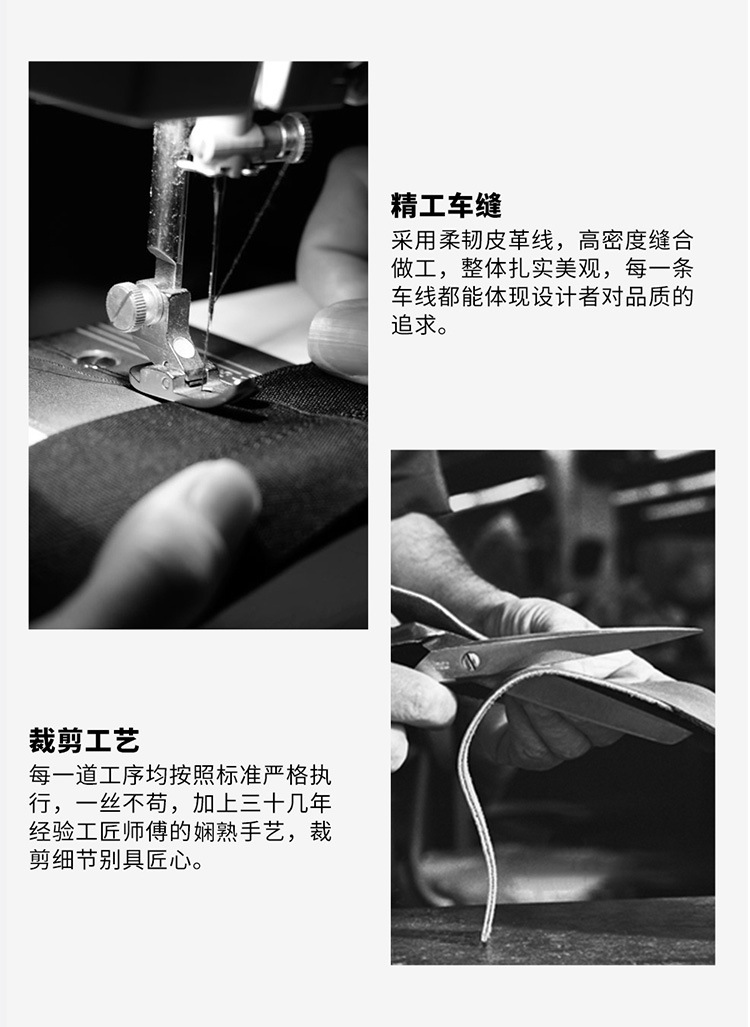 精工车缝

采用柔韧皮革线，高密度缝合做工，整体扎实美观，每一条车线都能体现设计者对品质的追求。

裁剪工艺

每一道工序均按照标准严格执行，一丝不苟，加上三十几年经验工匠师傅的娴熟手艺，裁剪细节别具匠心。